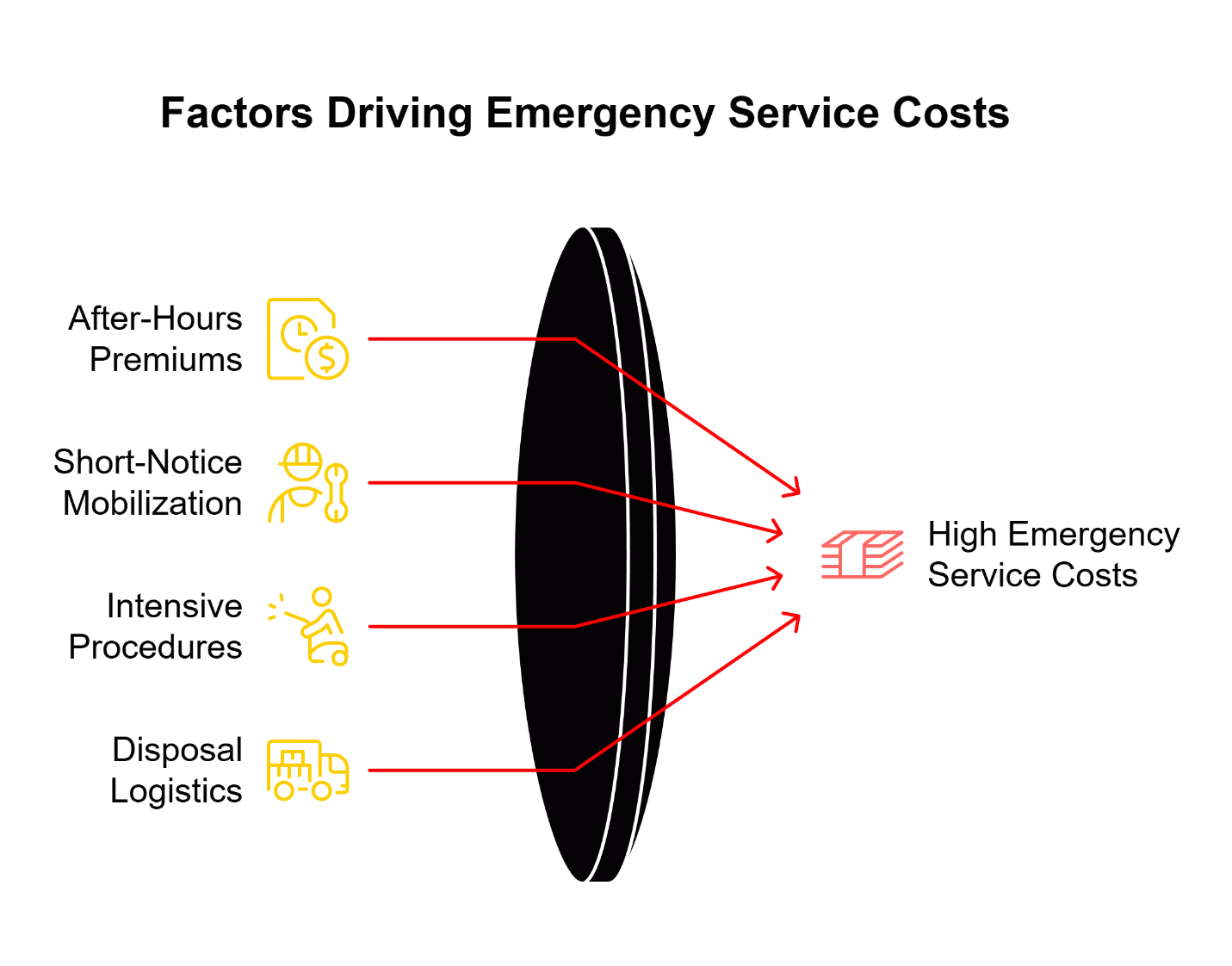 Factors Driving Emergency Service Costs

After-Hours Premiums

Short-Notice Mobilization

Intensive Procedures

Disposal Logistics

High Emergency Service Costs